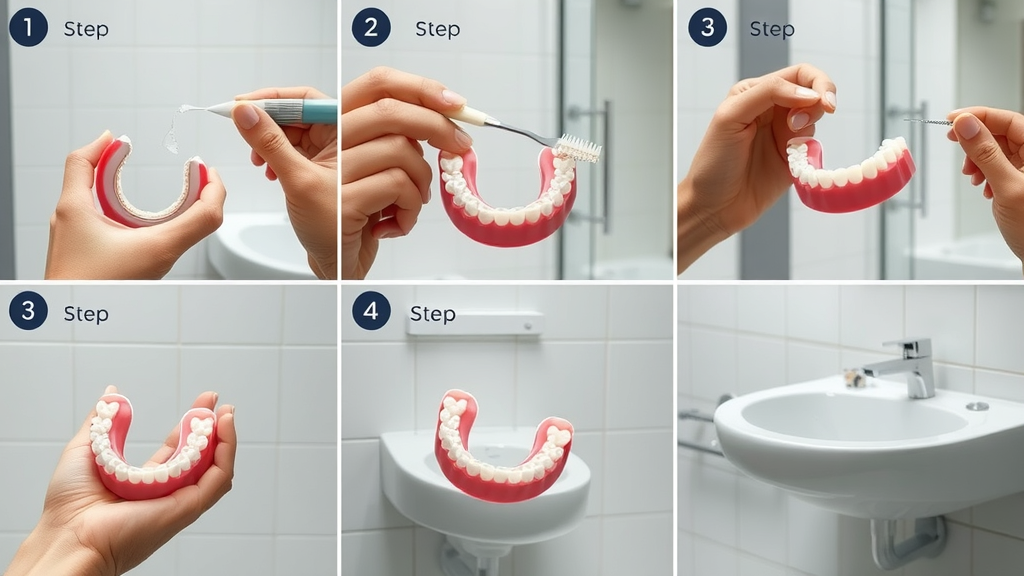 1 Step

2 Step

3 Step

3 Step

4 Step